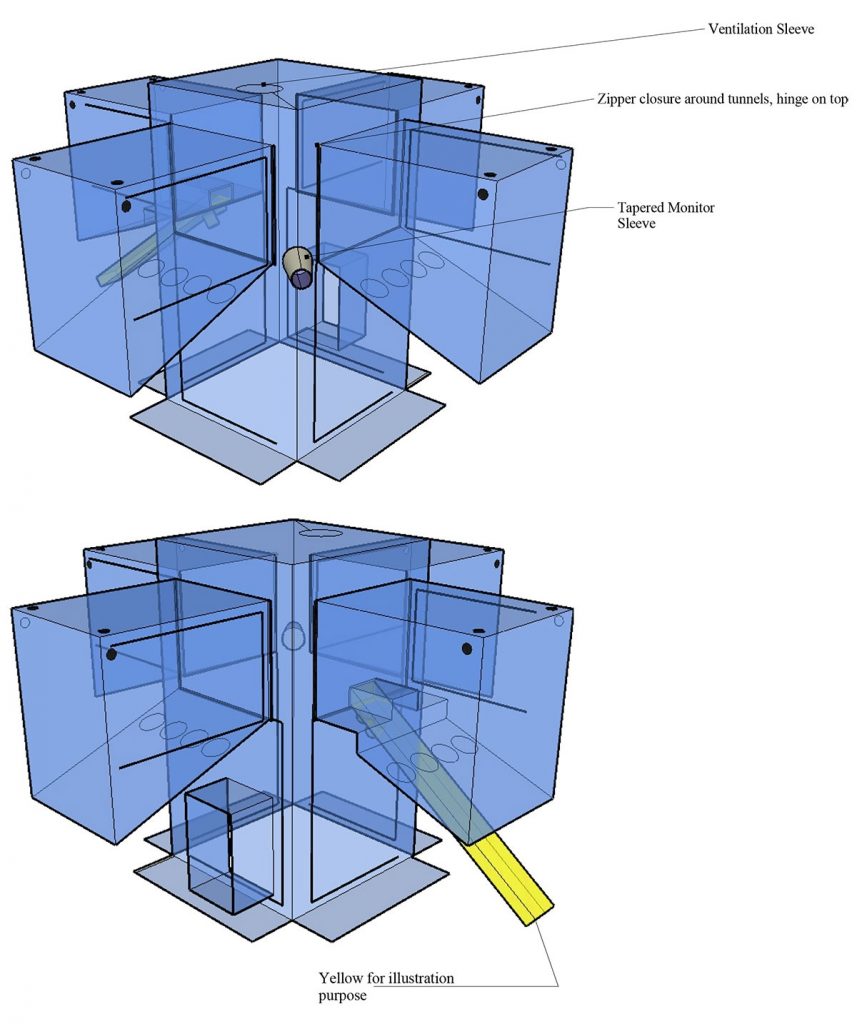 Ventilation Sleeve

Zipper closure around tunnels, hinge on top

Tapered Monitor Sleeve

Yellow for illustration purpose